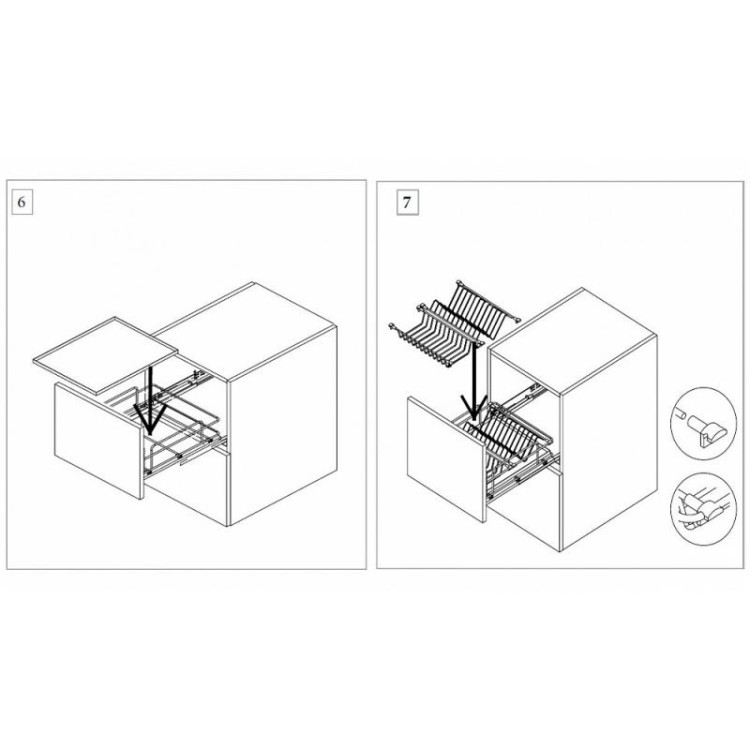 6

7