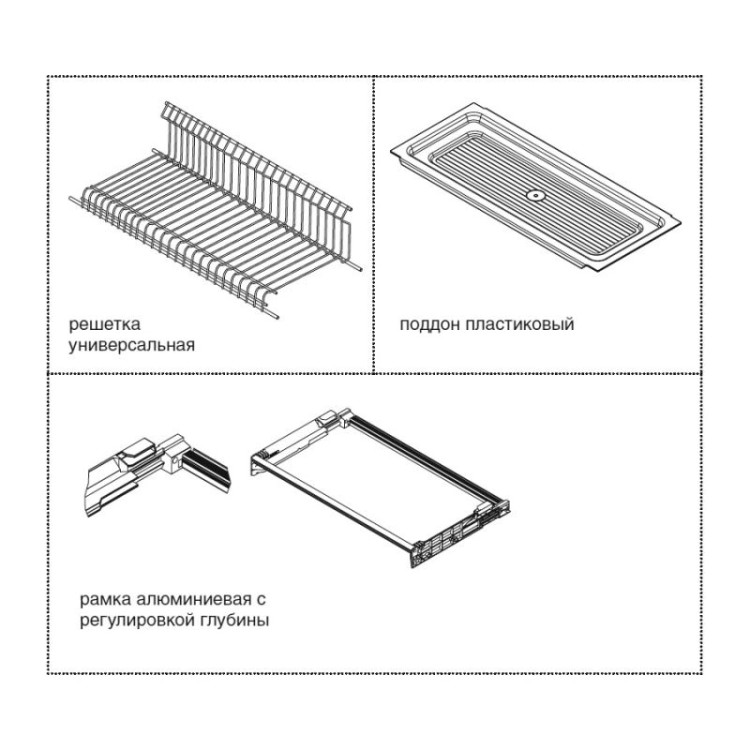 решетка универсальная

поддон пластиковый

рамка алюминиевая с регулировкой глубины